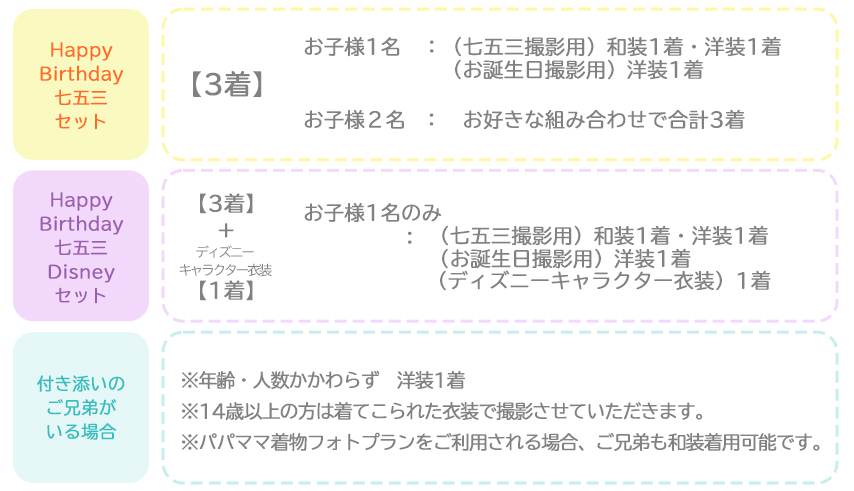 Happy
Birthday
七五三
セット

【3着】

お子様1名　:（七五三撮影用）和装1着・洋装1着
（お誕生日撮影用）洋装1着

お子様2名　:　お好きな組み合わせで合計3着

Happy
Birthday
七五三
Disney
セット

【3着】
+
ディズニー
キャラクター衣装
【1着】

お子様1名のみ
:（七五三撮影用）和装1着・洋装1着
（お誕生日撮影用）洋装1着
（ディズニーキャラクター衣装）1着

付き添いの
ご兄弟が
いる場合

※年齢・人数かかわらず　洋装1着
※14歳以上の方は着てこられた衣装で撮影させていただきます。
※パパママ着物フォトプランをご利用される場合、ご兄弟も和装着用可能です。